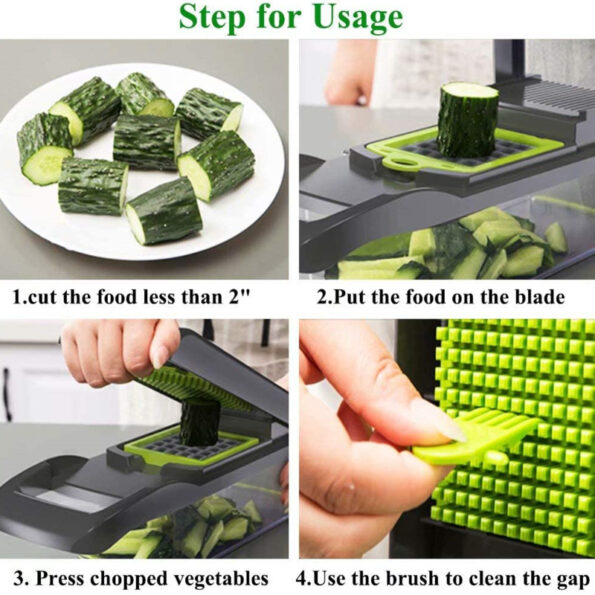 Step for Usage

1.cut the food less than 2"

2.Put the food on the blade

3. Press chopped vegetables

4.Use the brush to clean the gap