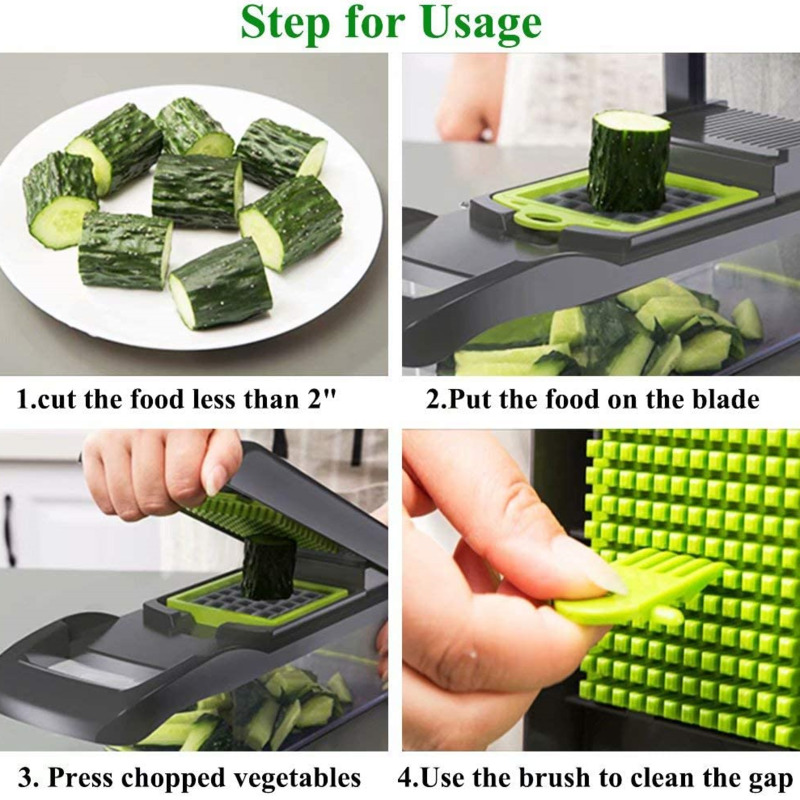 Step for Usage

1.cut the food less than 2"

2.Put the food on the blade

3. Press chopped vegetables

4.Use the brush to clean the gap